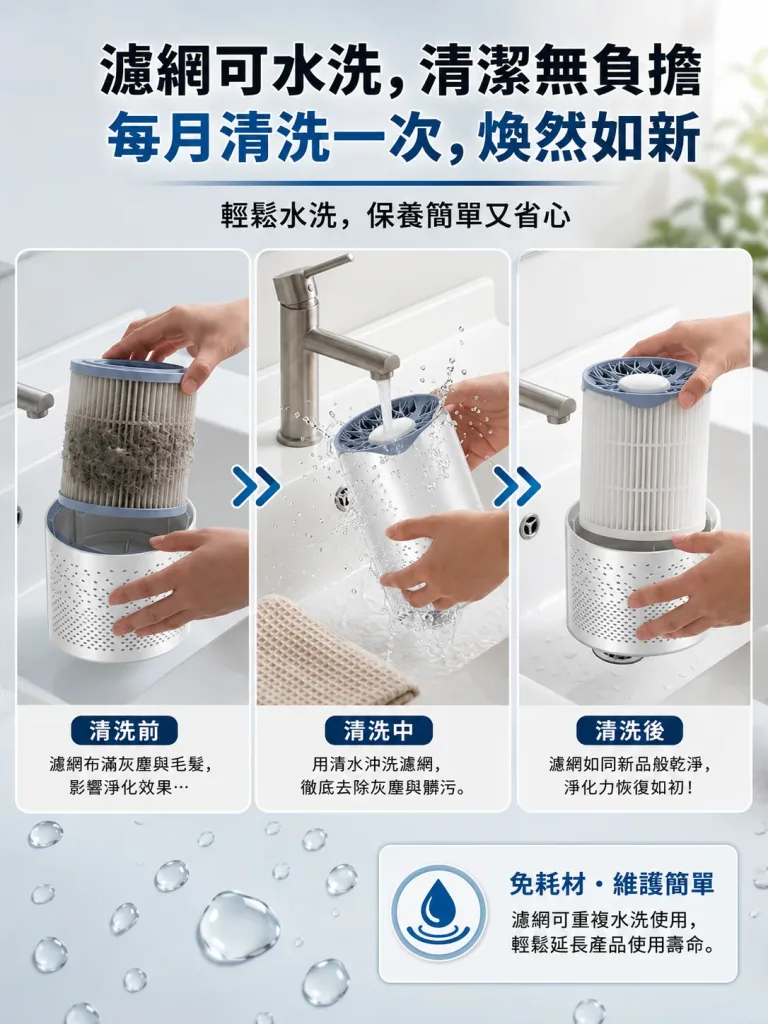 濾網可水洗，清潔無負擔
每月清洗一次，煥然如新

輕鬆水洗，保養簡單又省心

清洗前
濾網布滿灰塵與毛髮，影響淨化效果…

清洗中
用清水沖洗濾網，徹底去除灰塵與髒污。

清洗後
濾網如同新品般乾淨，淨化力恢復如初！

免耗材・維護簡單
濾網可重複水洗使用，輕鬆延長產品使用壽命。